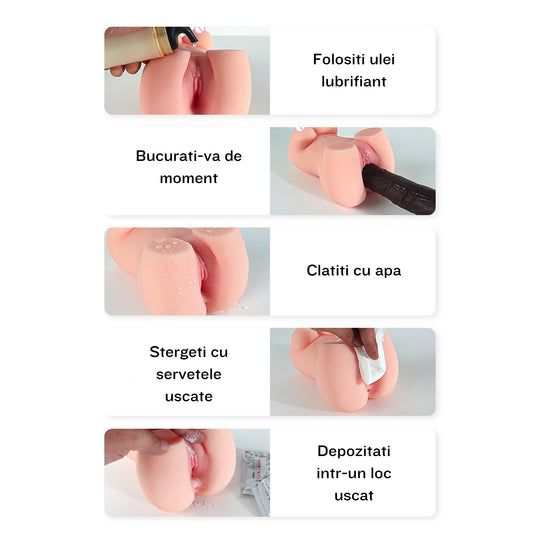 Folositi ulei lubrifiant

Bucurati-va de moment

Clatiti cu apa

Stergeti cu servetele uscate

Depozitati intr-un loc uscat